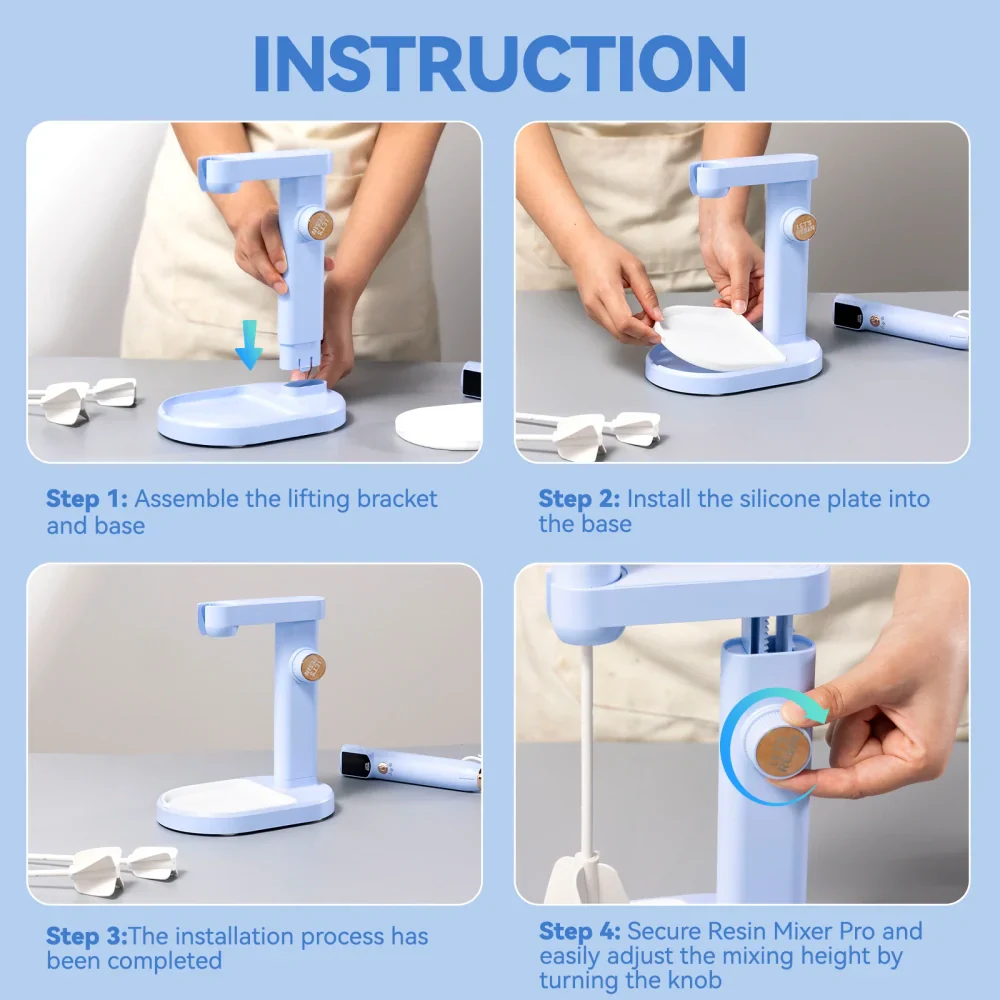 INSTRUCTION

Step 1: Assemble the lifting bracket and base

Step 2: Install the silicone plate into the base

Step 3:The installation process has been completed

Step 4: Secure Resin Mixer Pro and easily adjust the mixing height by turning the knob